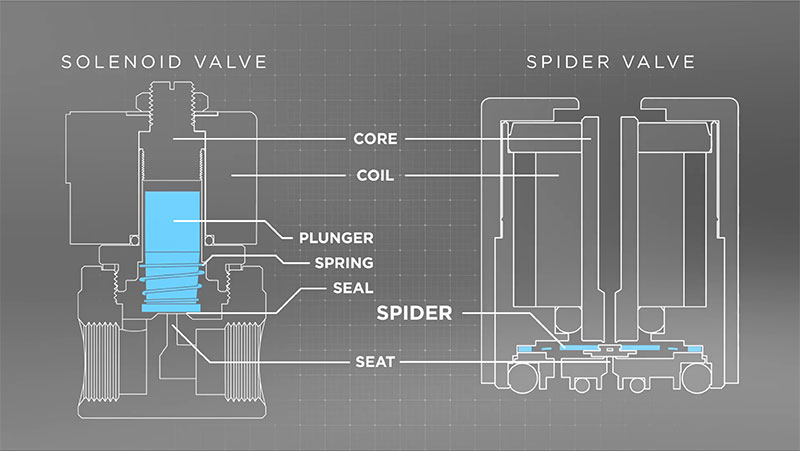 SOLENOID VALVE

SPIDER VALVE

CORE

COIL

PLUNGER

SPRING

SEAL

SPIDER

SEAT